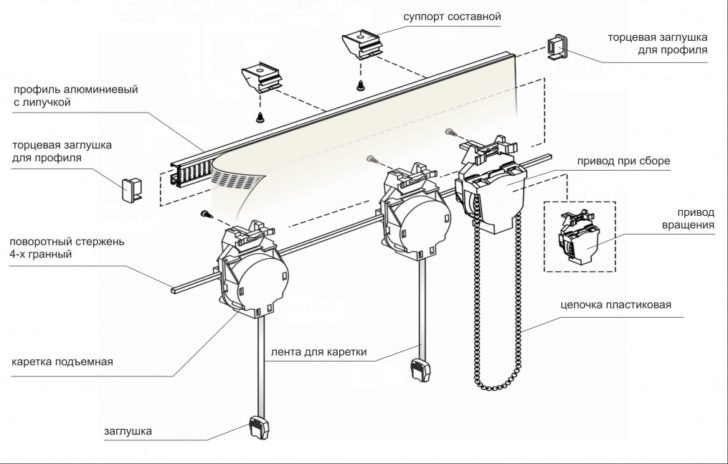 суппорт составной

торцевая заглушка для профиля

профиль алюминиевый с липучкой

торцевая заглушка для профиля

привод при сборе

привод вращения

поворотный стержень 4-х гранный

цепочка пластиковая

каретка подъемная

лента для каретки

заглушка