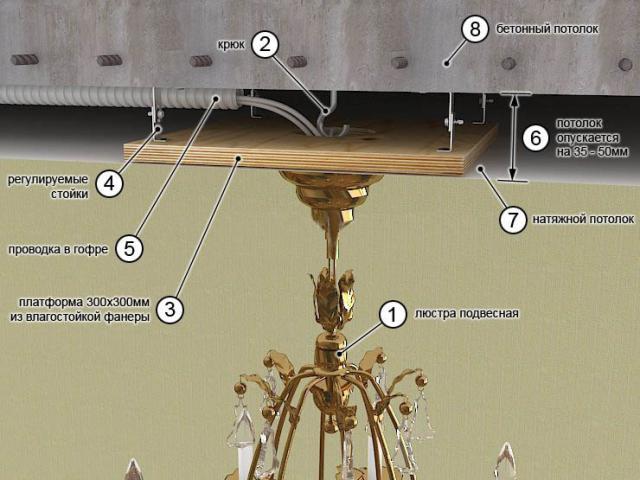 крюк 2

8 бетонный потолок

6 потолок опускается на 35 - 50мм

регулируемые стойки 4

7 натяжной потолок

проводка в гофре 5

платформа 300х300мм из влагостойкой фанеры 3

1 люстра подвесная